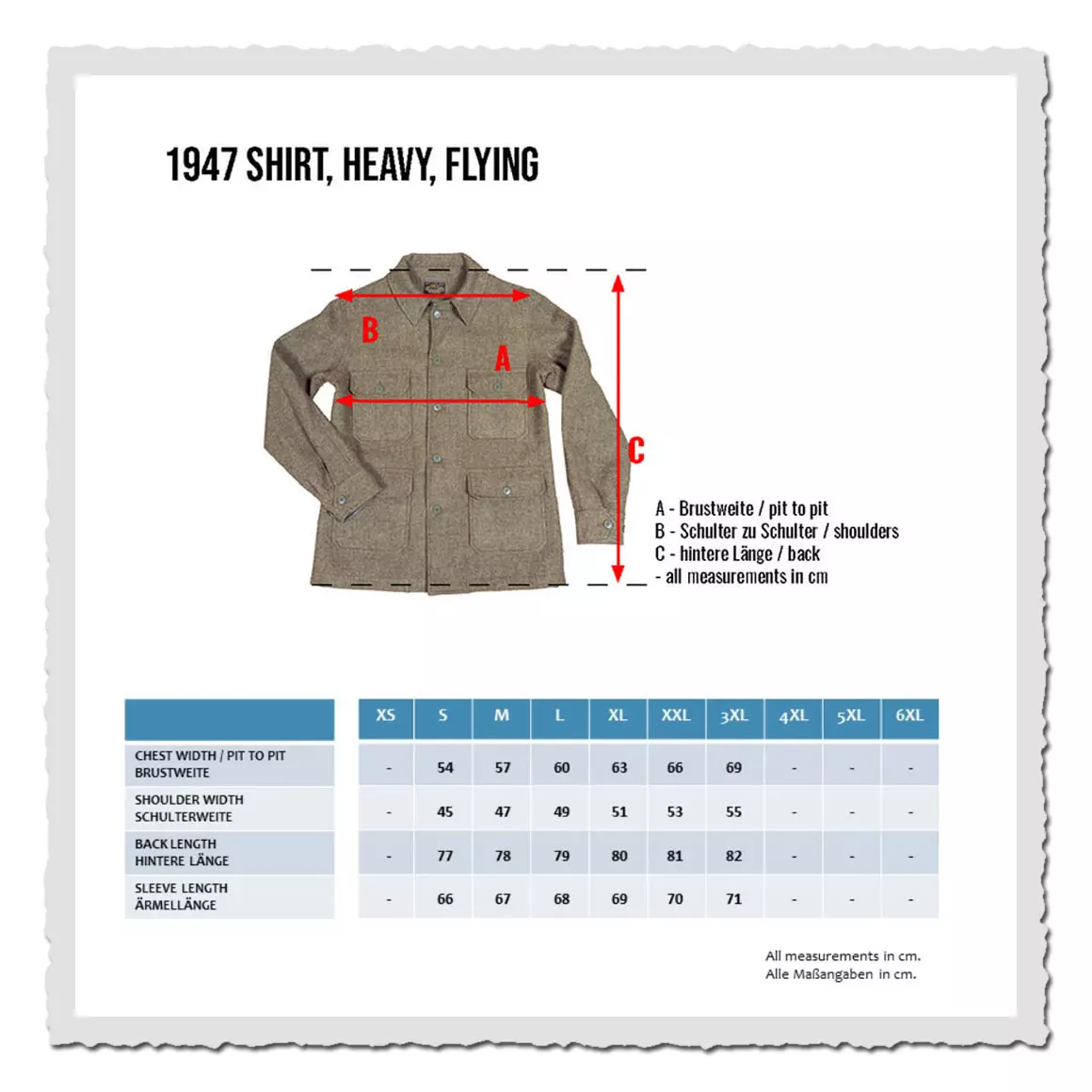 1947 SHIRT, HEAVY, FLYING

B

A

C

A - Brustweite / pit to pit
B - Schulter zu Schulter / shoulders
C - hintere Länge / back
- all measurements in cm

| | XS | S | M | L | XL | XXL | 3XL | 4XL | 5XL | 6XL |
|---|---|---|---|---|---|---|---|---|---|---|
| CHEST WIDTH / PIT TO PIT BRUSTWEITE | - | 54 | 57 | 60 | 63 | 66 | 69 | - | - | - |
| SHOULDER WIDTH SCHULTERWEITE | - | 45 | 47 | 49 | 51 | 53 | 55 | - | - | - |
| BACK LENGTH HINTERE LÄNGE | - | 77 | 78 | 79 | 80 | 81 | 82 | - | - | - |
| SLEEVE LENGTH ÄRMELLÄNGE | - | 66 | 67 | 68 | 69 | 70 | 71 | - | - | - |

All measurements in cm.
Alle Maßangaben in cm.